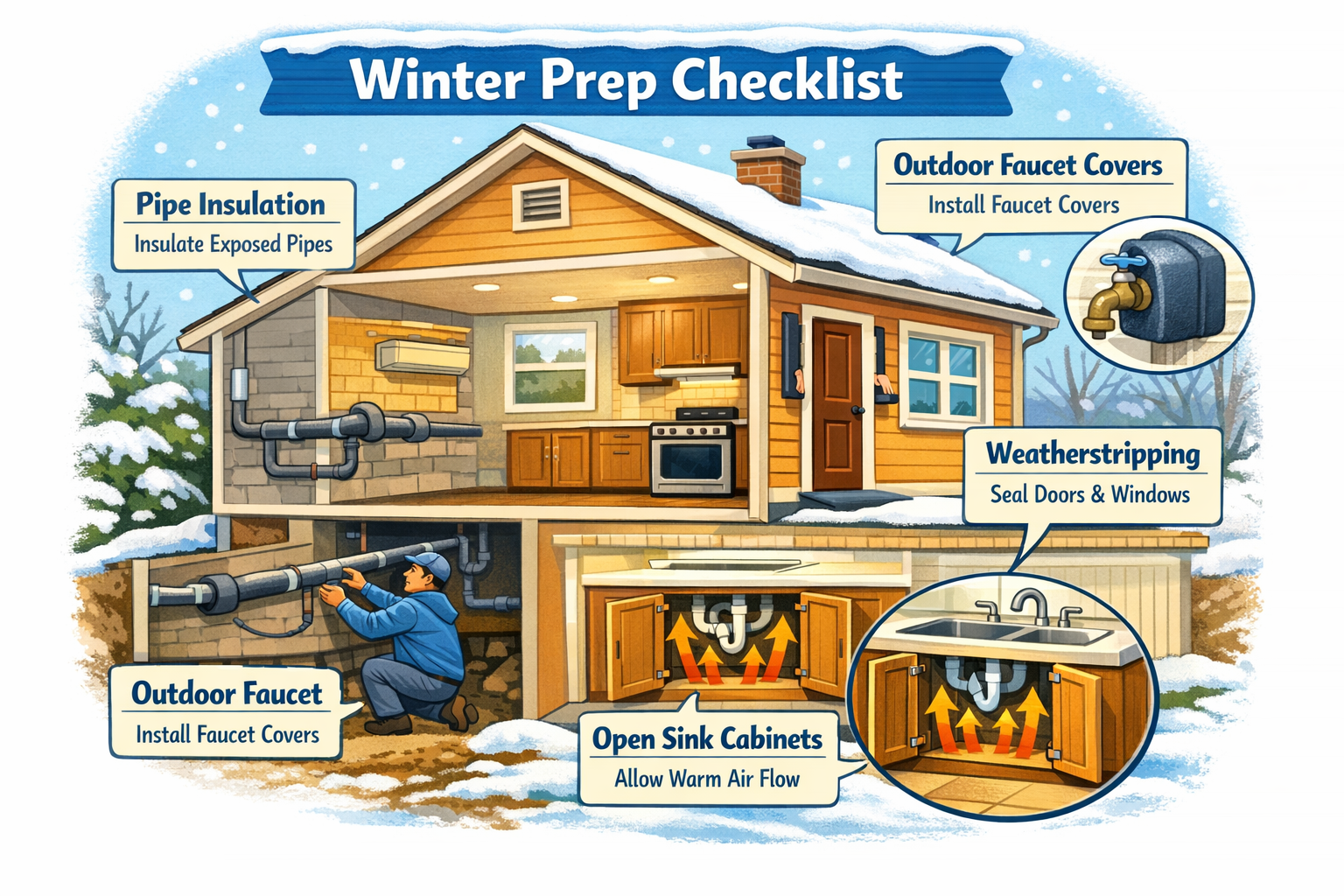 Winter Prep Checklist

Pipe Insulation
Insulate Exposed Pipes

Outdoor Faucet Covers
Install Faucet Covers

Weatherstripping
Seal Doors & Windows

Outdoor Faucet
Install Faucet Covers

Open Sink Cabinets
Allow Warm Air Flow